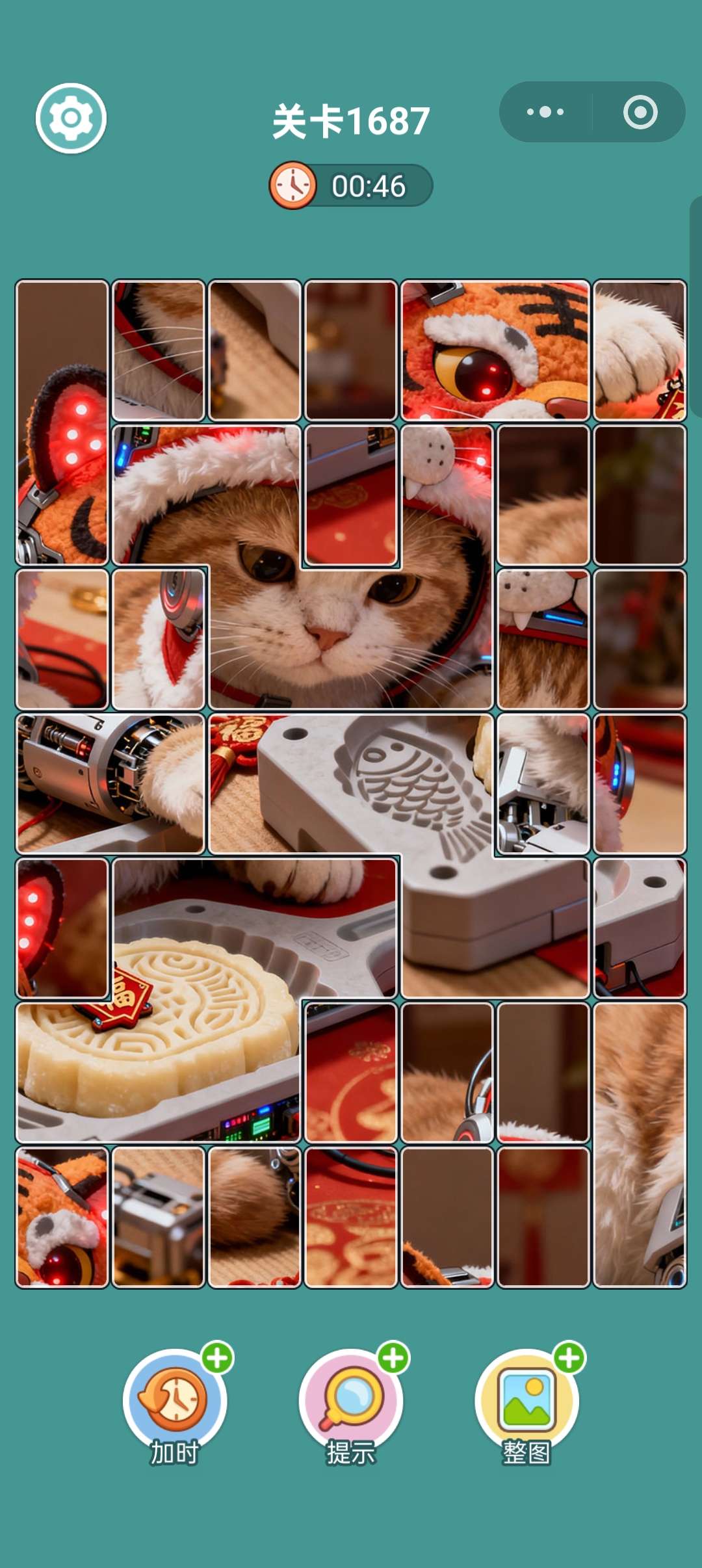 关卡1687

00:46

福

福

加时

提示

整图